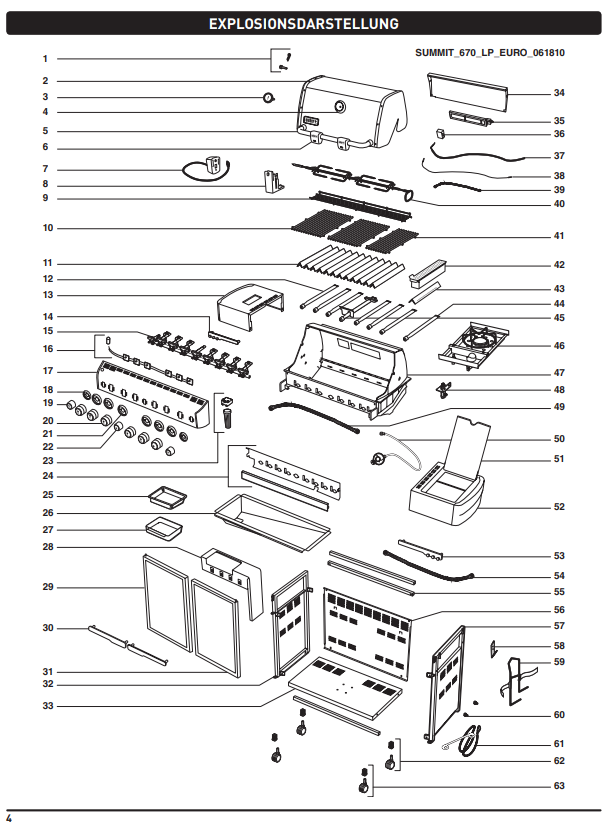 EXPLOSIONSDARSTELLUNG

SUMMIT_670_LP_EURO_061810

1
2
3
4
5
6
7
8
9
10
11
12
13
14
15
16
17
18
19
20
21
22
23
24
25
26
27
28
29
30
31
32
33

34
35
36
37
38
39
40
41
42
43
44
45
46
47
48
49
50
51
52
53
54
55
56
57
58
59
60
61
62
63

4